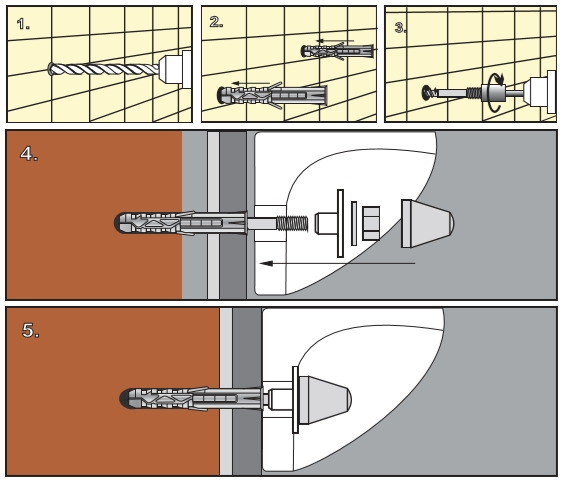 1.

2.

3.

4.

5.